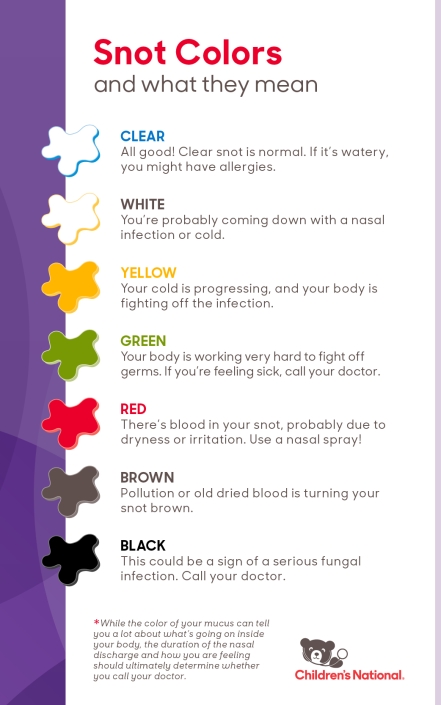 Snot Colors
and what they mean

CLEAR
All good! Clear snot is normal. If it's watery, you might have allergies.

WHITE
You're probably coming down with a nasal infection or cold.

YELLOW
Your cold is progressing, and your body is fighting off the infection.

GREEN
Your body is working very hard to fight off germs. If you're feeling sick, call your doctor.

RED
There's blood in your snot, probably due to dryness or irritation. Use a nasal spray!

BROWN
Pollution or old dried blood is turning your snot brown.

BLACK
This could be a sign of a serious fungal infection. Call your doctor.

*While the color of your mucus can tell you a lot about what's going on inside your body, the duration of the nasal discharge and how you are feeling should ultimately determine whether you call your doctor.

Children's National.